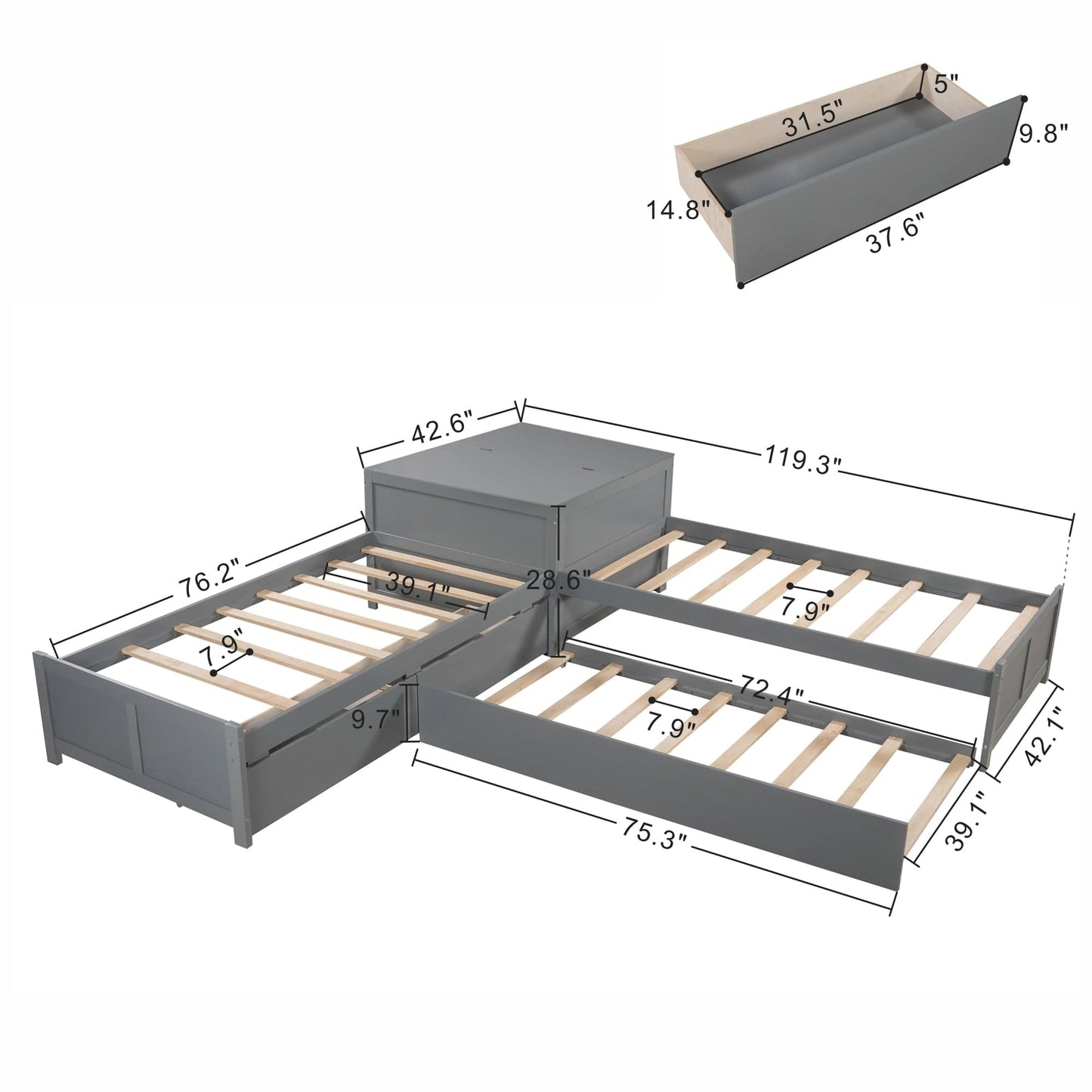 5"
31.5"
9.8"
14.8"
37.6"

42.6"
119.3"
76.2"
39.1"
28.6"
7.9"
7.9"
72.4"
9.7"
7.9"
42.1"
39.1"
75.3"