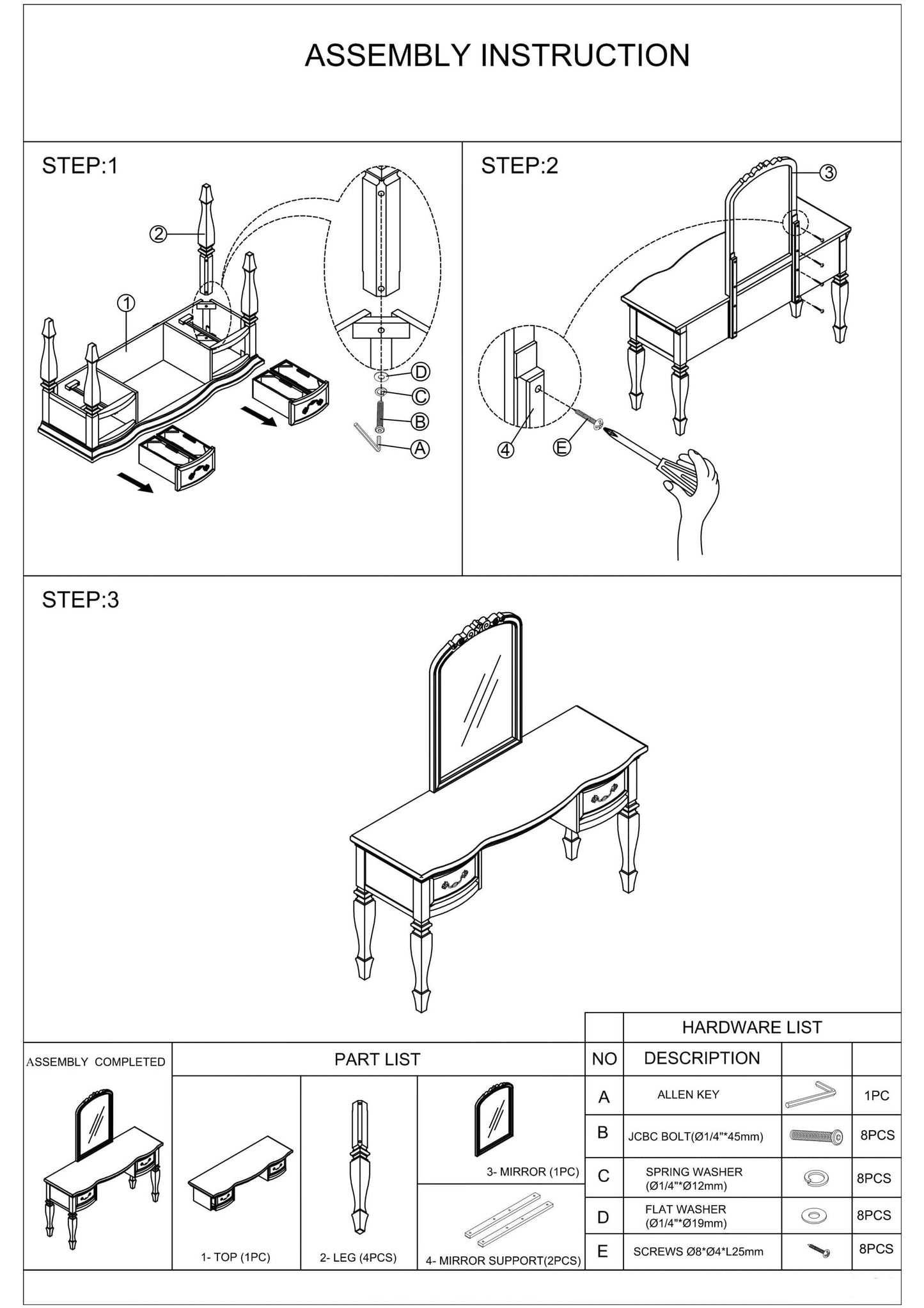 ASSEMBLY INSTRUCTION

STEP:1

2
1
D
C
B
A

STEP:2

3
4
E

STEP:3

ASSEMBLY COMPLETED

PART LIST

1- TOP (1PC)

2- LEG (4PCS)

3- MIRROR (1PC)

4- MIRROR SUPPORT(2PCS)

HARDWARE LIST

| NO | DESCRIPTION | | |
|---|---|---|---|
| A | ALLEN KEY | | 1PC |
| B | JCBC BOLT(Ø1/4"*45mm) | | 8PCS |
| C | SPRING WASHER (Ø1/4"*Ø12mm) | | 8PCS |
| D | FLAT WASHER (Ø1/4"*Ø19mm) | | 8PCS |
| E | SCREWS Ø8*Ø4*L25mm | | 8PCS |