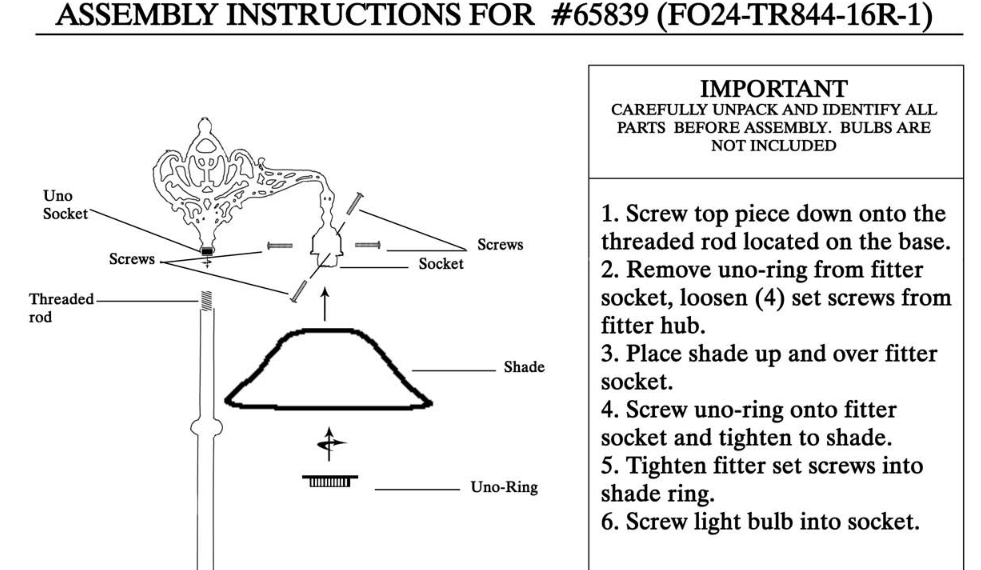 ASSEMBLY INSTRUCTIONS FOR #65839 (FO24-TR844-16R-1)

Uno Socket

Screws

Screws

Socket

Threaded rod

Shade

Uno-Ring

IMPORTANT
CAREFULLY UNPACK AND IDENTIFY ALL PARTS BEFORE ASSEMBLY. BULBS ARE NOT INCLUDED

1. Screw top piece down onto the threaded rod located on the base.
2. Remove uno-ring from fitter socket, loosen (4) set screws from fitter hub.
3. Place shade up and over fitter socket.
4. Screw uno-ring onto fitter socket and tighten to shade.
5. Tighten fitter set screws into shade ring.
6. Screw light bulb into socket.