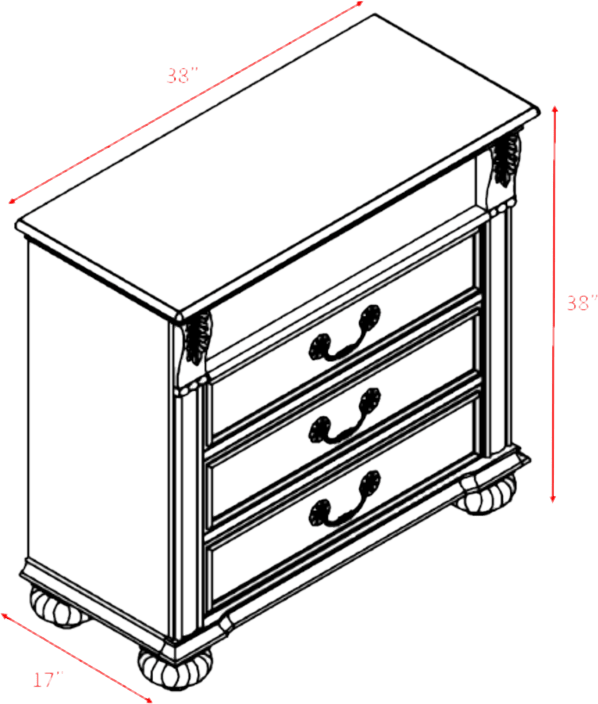 38"

38"

17"