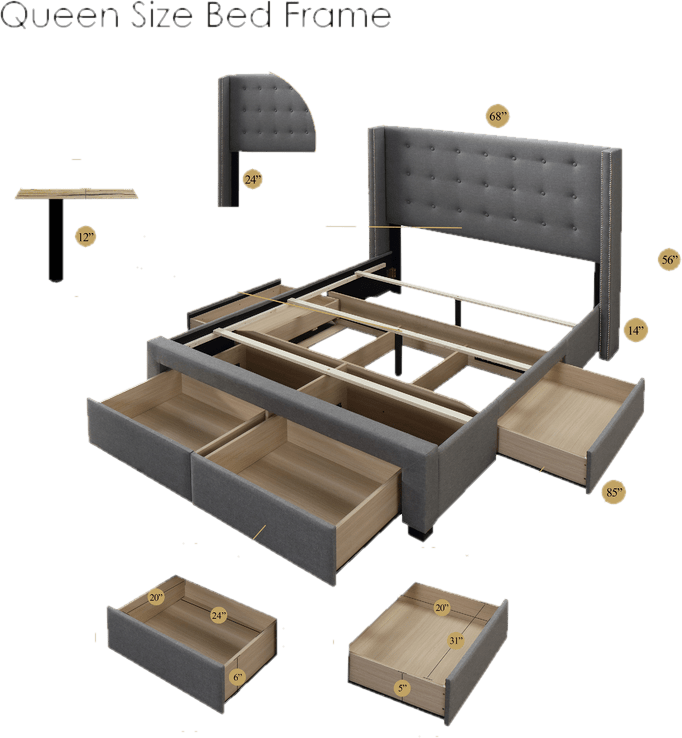 Queen Size Bed Frame

68"

24"

12"

56"

14"

85"

20"

24"

6"

20"

31"

5"