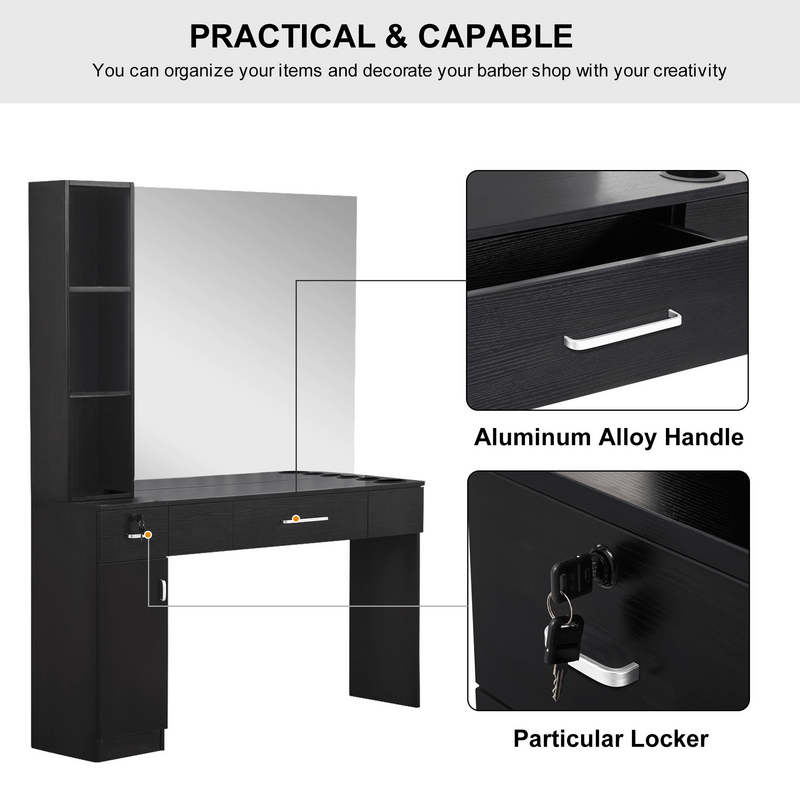 PRACTICAL & CAPABLE
You can organize your items and decorate your barber shop with your creativity

Aluminum Alloy Handle

Particular Locker