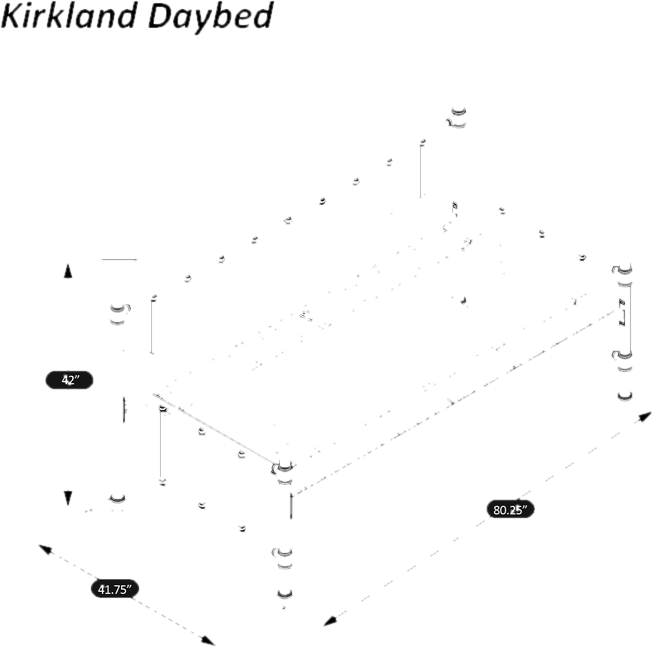 Kirkland Daybed

42”

80.25”

41.75”